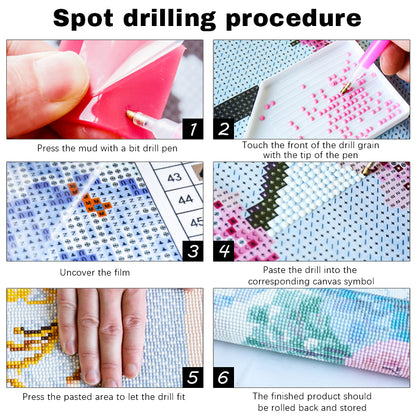 Spot drilling procedure

1

Press the mud with a bit drill pen

2

Touch the front of the drill grain with the tip of the pen

43
44
45

3

Uncover the film

4

Paste the drill into the corresponding canvas symbol

5

Press the pasted area to let the drill fit

6

The finished product should be rolled back and stored